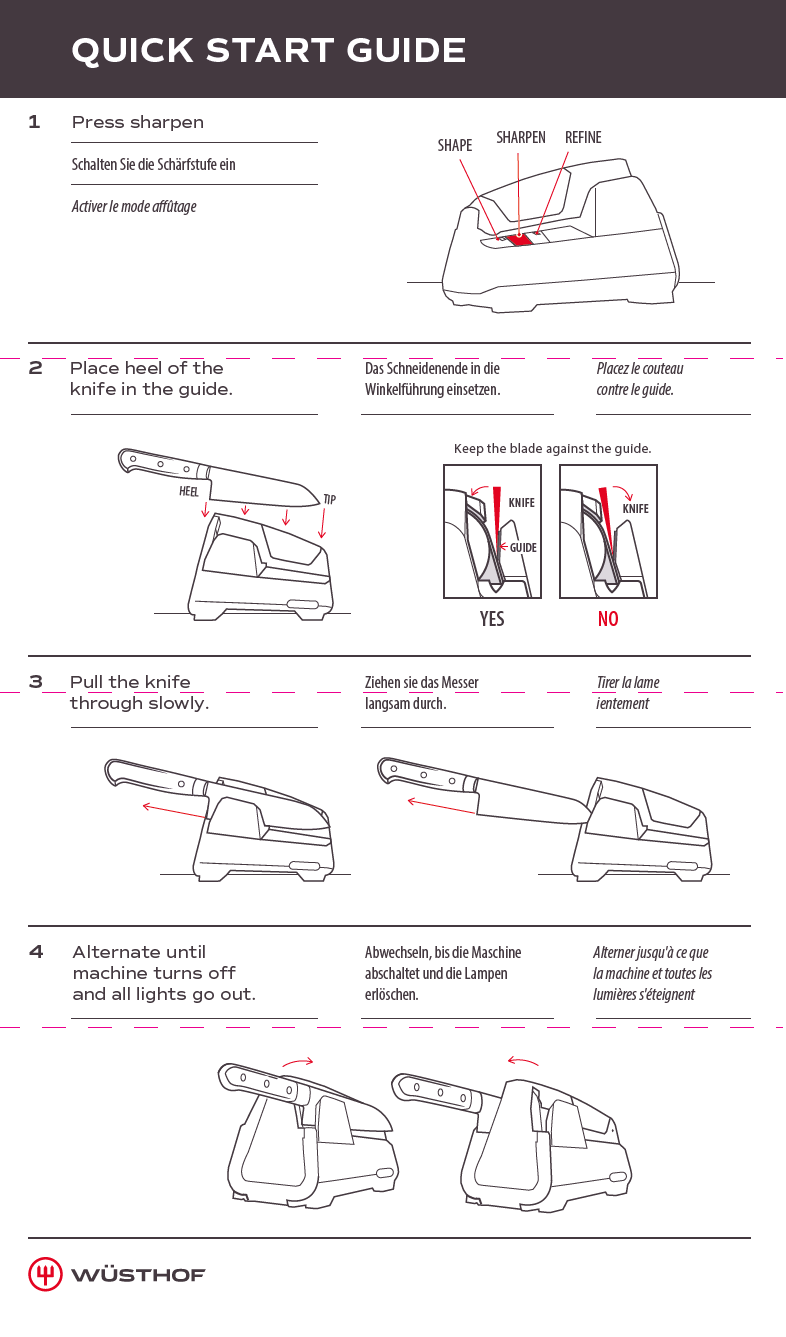 QUICK START GUIDE

1 Press sharpen

Schalten Sie die Schärfstufe ein

Activer le mode affûtage

SHAPE SHARPEN REFINE

2 Place heel of the knife in the guide.

Das Schneidenende in die Winkelführung einsetzen.

Placez le couteau contre le guide.

HEEL TIP

Keep the blade against the guide.

KNIFE

GUIDE

KNIFE

YES NO

3 Pull the knife through slowly.

Ziehen sie das Messer langsam durch.

Tirer la lame ientement

4 Alternate until machine turns off and all lights go out.

Abwechseln, bis die Maschine abschaltet und die Lampen erlöschen.

Alterner jusqu'à ce que la machine et toutes les lumières s'éteignent

WÜSTHOF