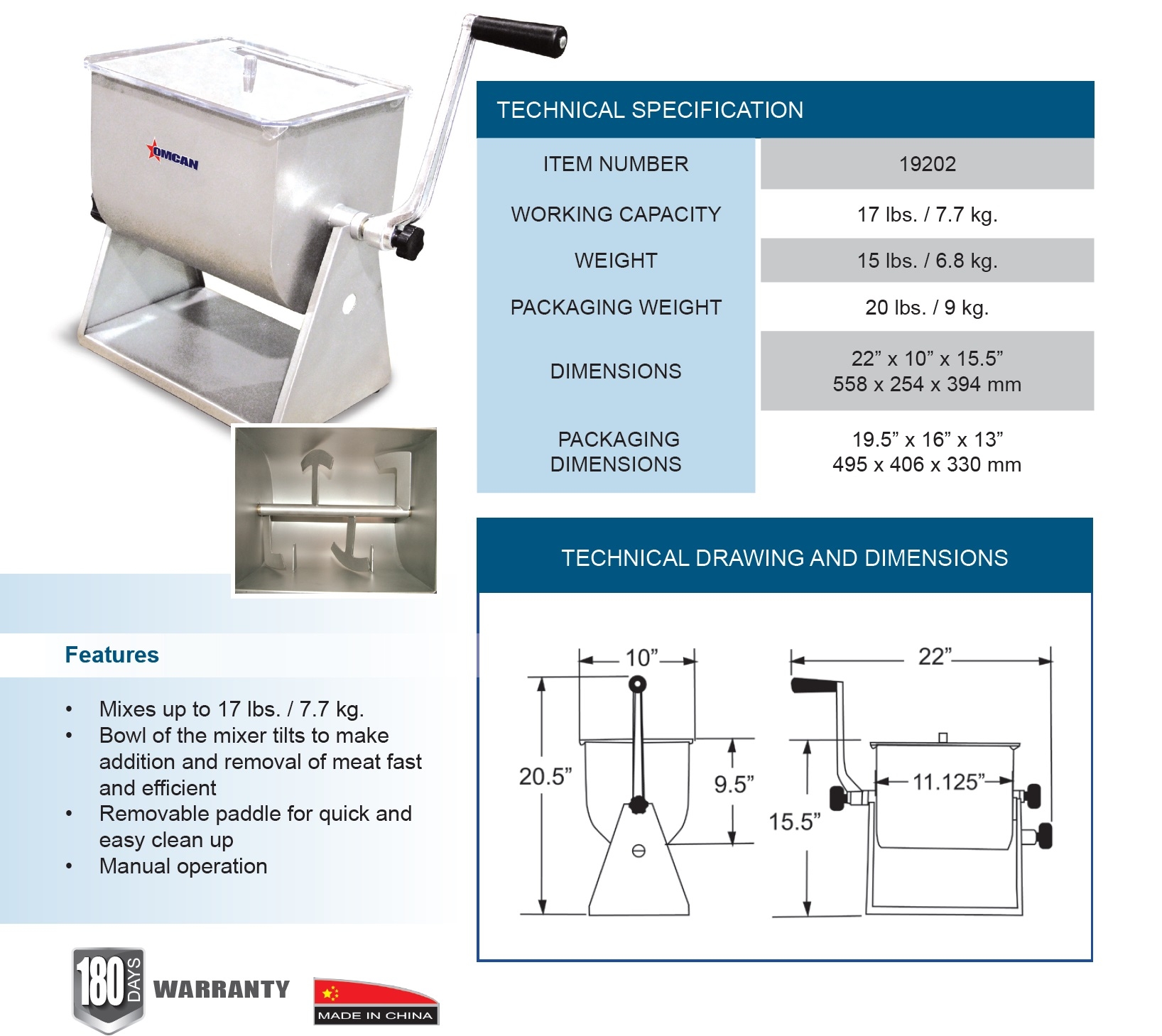 OMCAN

TECHNICAL SPECIFICATION

| ITEM NUMBER | 19202 |
|---|---|
| WORKING CAPACITY | 17 lbs. / 7.7 kg. |
| WEIGHT | 15 lbs. / 6.8 kg. |
| PACKAGING WEIGHT | 20 lbs. / 9 kg. |
| DIMENSIONS | 22” x 10” x 15.5” 558 x 254 x 394 mm |
| PACKAGING DIMENSIONS | 19.5” x 16” x 13” 495 x 406 x 330 mm |

TECHNICAL DRAWING AND DIMENSIONS

10”
20.5”
9.5”
22”
11.125”
15.5”

Features

• Mixes up to 17 lbs. / 7.7 kg.
• Bowl of the mixer tilts to make addition and removal of meat fast and efficient
• Removable paddle for quick and easy clean up
• Manual operation

180 DAYS WARRANTY

MADE IN CHINA