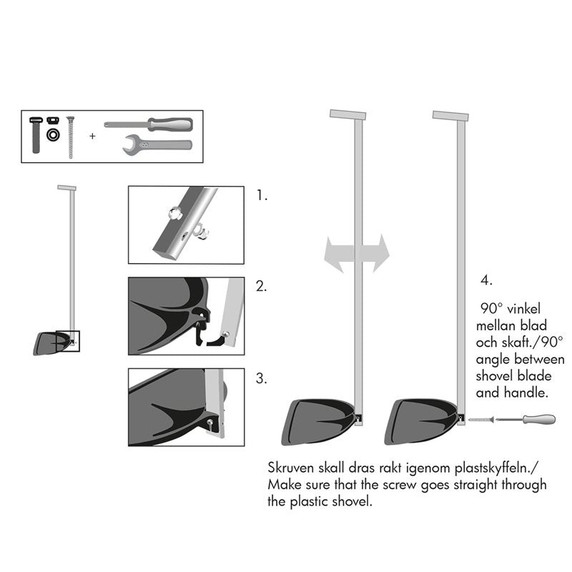 +

1.

2.

3.

4.

90° vinkel mellan blad och skaft./90° angle between shovel blade and handle.

Skruven skall dras rakt igenom plastskyffeln./ Make sure that the screw goes straight through the plastic shovel.