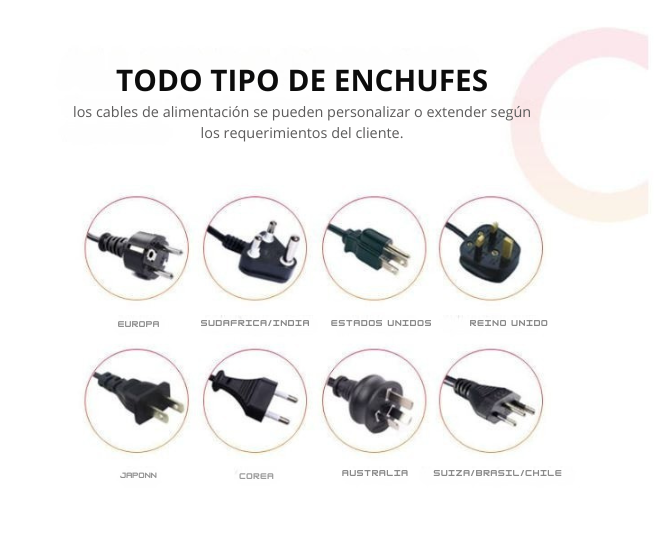 TODO TIPO DE ENCHUFES

los cables de alimentación se pueden personalizar o extender según los requerimientos del cliente.

EUROPA

SUDAFRICA/INDIA

ESTADOS UNIDOS

REINO UNIDO

JAPONN

COREA

AUSTRALIA

SUIZA/BRASIL/CHILE