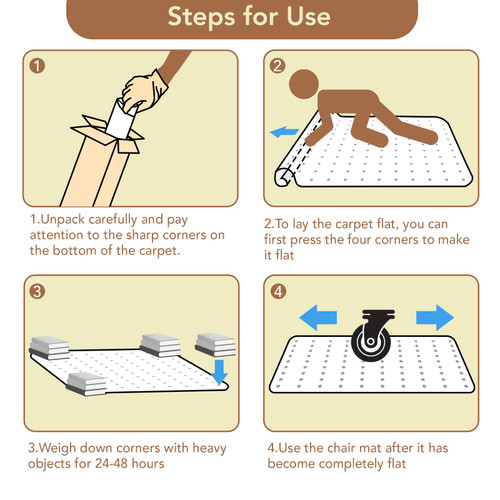 Steps for Use

1

1.Unpack carefully and pay attention to the sharp corners on the bottom of the carpet.

2

2.To lay the carpet flat, you can first press the four corners to make it flat

3

3.Weigh down corners with heavy objects for 24-48 hours

4

4.Use the chair mat after it has become completely flat