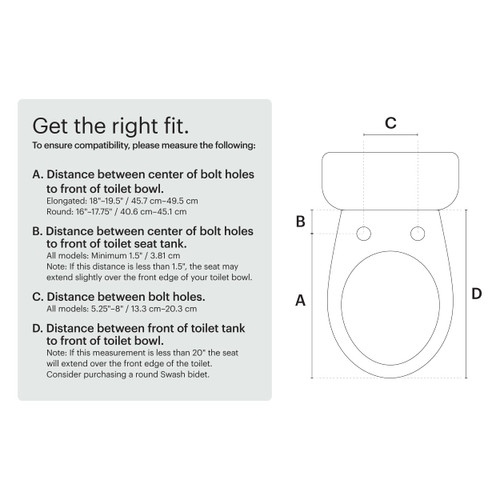 Get the right fit.
To ensure compatibility, please measure the following:

A. Distance between center of bolt holes to front of toilet bowl.
Elongated: 18"–19.5" / 45.7 cm–49.5 cm
Round: 16"–17.75" / 40.6 cm–45.1 cm

B. Distance between center of bolt holes to front of toilet seat tank.
All models: Minimum 1.5" / 3.81 cm
Note: If this distance is less than 1.5", the seat may extend slightly over the front edge of your toilet bowl.

C. Distance between bolt holes.
All models: 5.25"–8" / 13.3 cm–20.3 cm

D. Distance between front of toilet tank to front of toilet bowl.
Note: If this measurement is less than 20" the seat will extend over the front edge of the toilet. Consider purchasing a round Swash bidet.

C
B
A
D