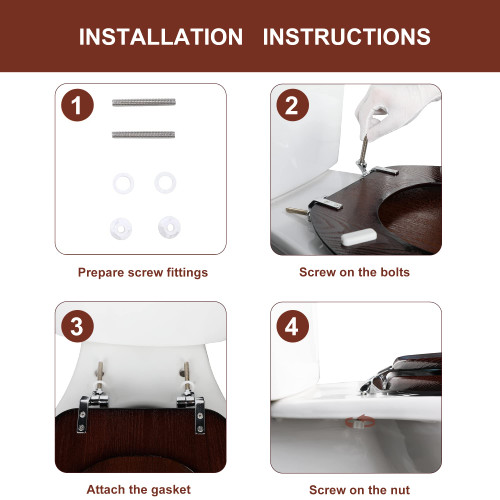 INSTALLATION INSTRUCTIONS

1

Prepare screw fittings

2

Screw on the bolts

3

Attach the gasket

4

Screw on the nut