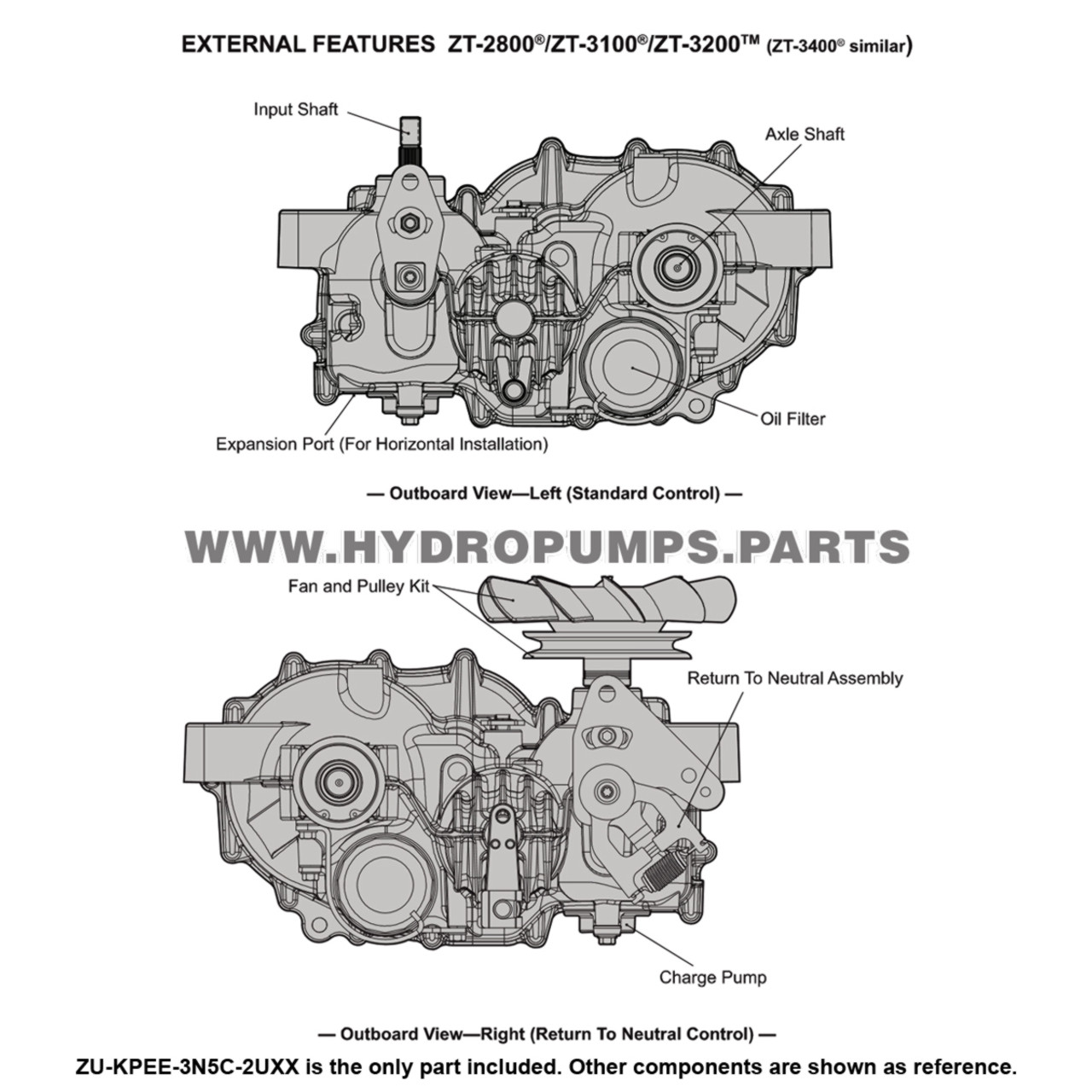 EXTERNAL FEATURES ZT-2800®/ZT-3100®/ZT-3200™ (ZT-3400® similar)

Input Shaft

Axle Shaft

Oil Filter

Expansion Port (For Horizontal Installation)

— Outboard View—Left (Standard Control) —

WWW.HYDROPUMPS.PARTS

Fan and Pulley Kit

Return To Neutral Assembly

Charge Pump

— Outboard View—Right (Return To Neutral Control) —

ZU-KPEE-3N5C-2UXX is the only part included. Other components are shown as reference.