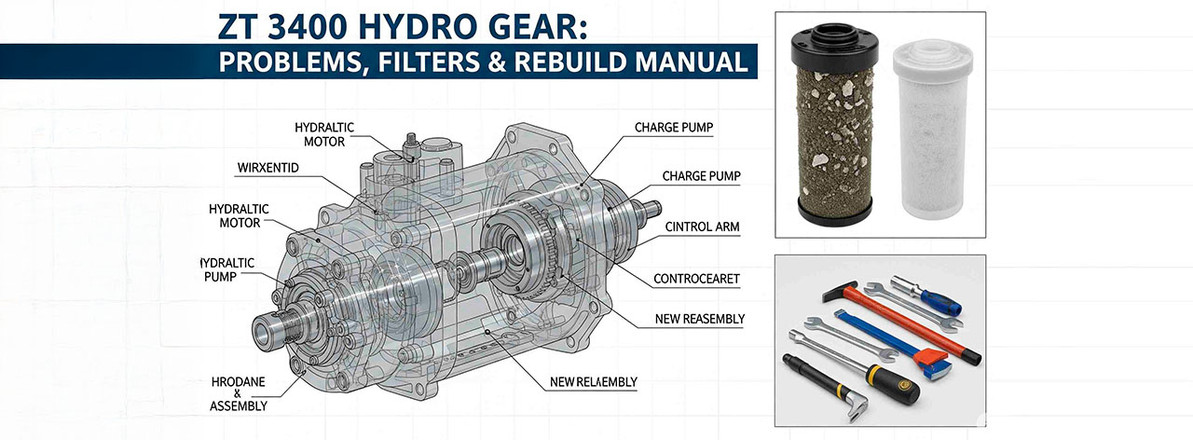 ZT 3400 HYDRO GEAR:
PROBLEMS, FILTERS & REBUILD MANUAL

HYDRALTIC MOTOR

WIRXENTID

HYDRALTIC MOTOR

IYDRALTIC PUMP

HRODANE & ASSEMBLY

CHARGE PUMP

CHARGE PUMP

CINTROL ARM

CONTROCEARET

NEW REASEMBLY

NEW RELAEMBLY