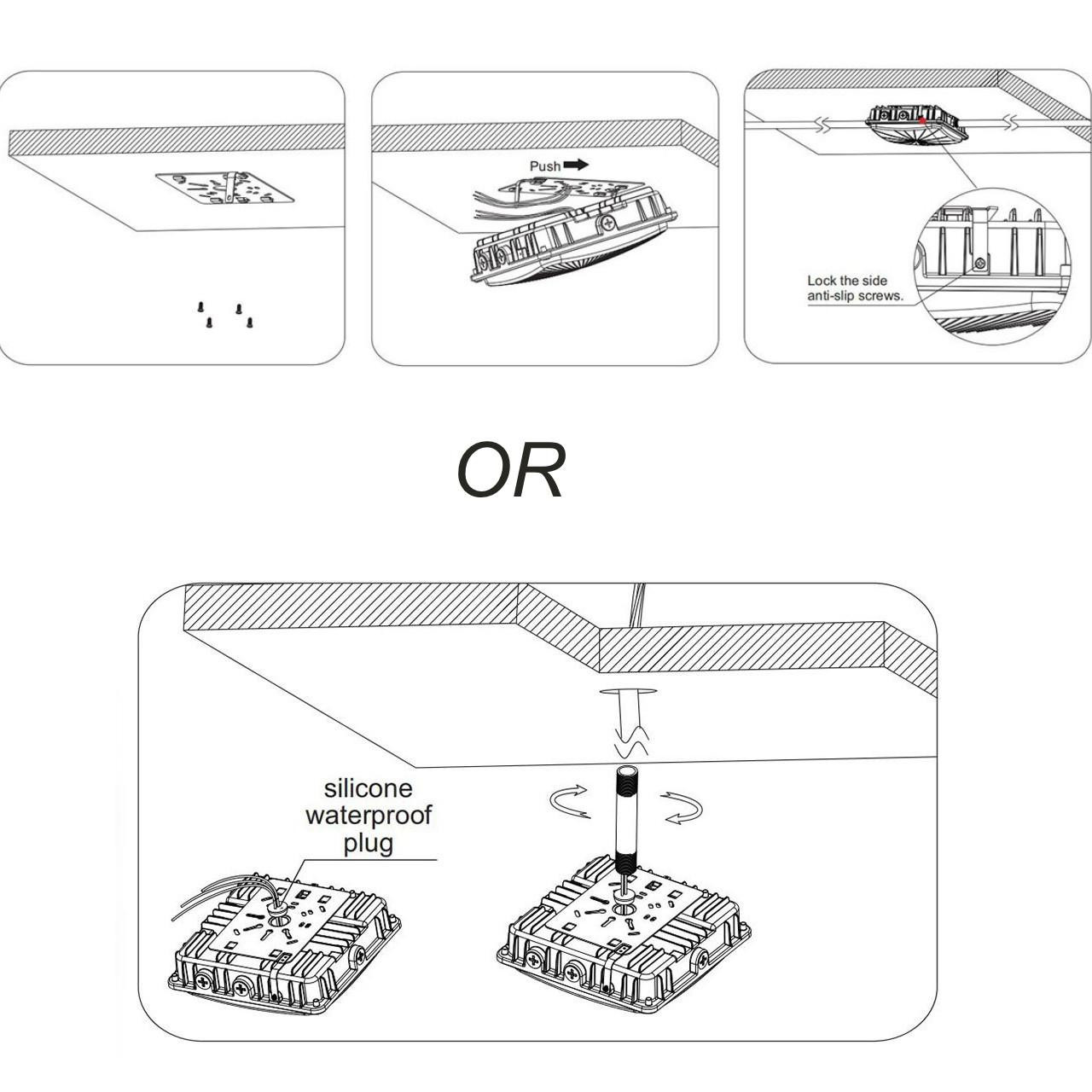 Push

Lock the side anti-slip screws.

OR

silicone waterproof plug