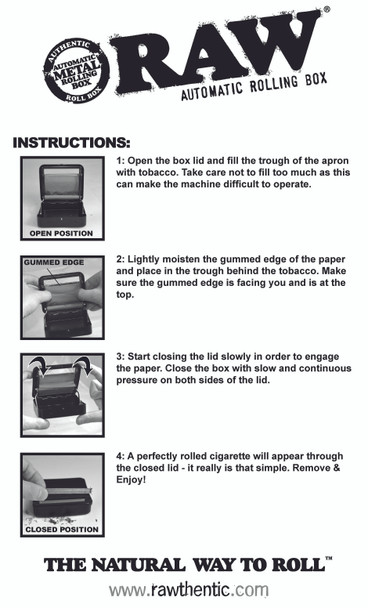 AUTHENTIC AUTOMATIC METAL ROLLING BOX ROLL BOX

RAW®

AUTOMATIC ROLLING BOX

INSTRUCTIONS:

OPEN POSITION

1: Open the box lid and fill the trough of the apron with tobacco. Take care not to fill too much as this can make the machine difficult to operate.

GUMMED EDGE

2: Lightly moisten the gummed edge of the paper and place in the trough behind the tobacco. Make sure the gummed edge is facing you and is at the top.

3: Start closing the lid slowly in order to engage the paper. Close the box with slow and continuous pressure on both sides of the lid.

CLOSED POSITION

4: A perfectly rolled cigarette will appear through the closed lid - it really is that simple. Remove & Enjoy!

THE NATURAL WAY TO ROLL™

www.rawthentic.com