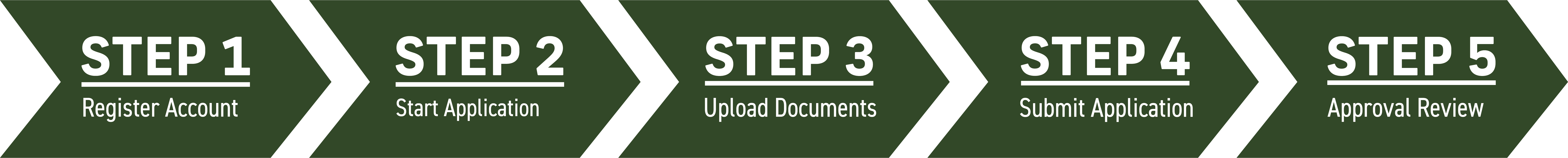 STEP 1
Register Account

STEP 2
Start Application

STEP 3
Upload Documents

STEP 4
Submit Application

STEP 5
Approval Review