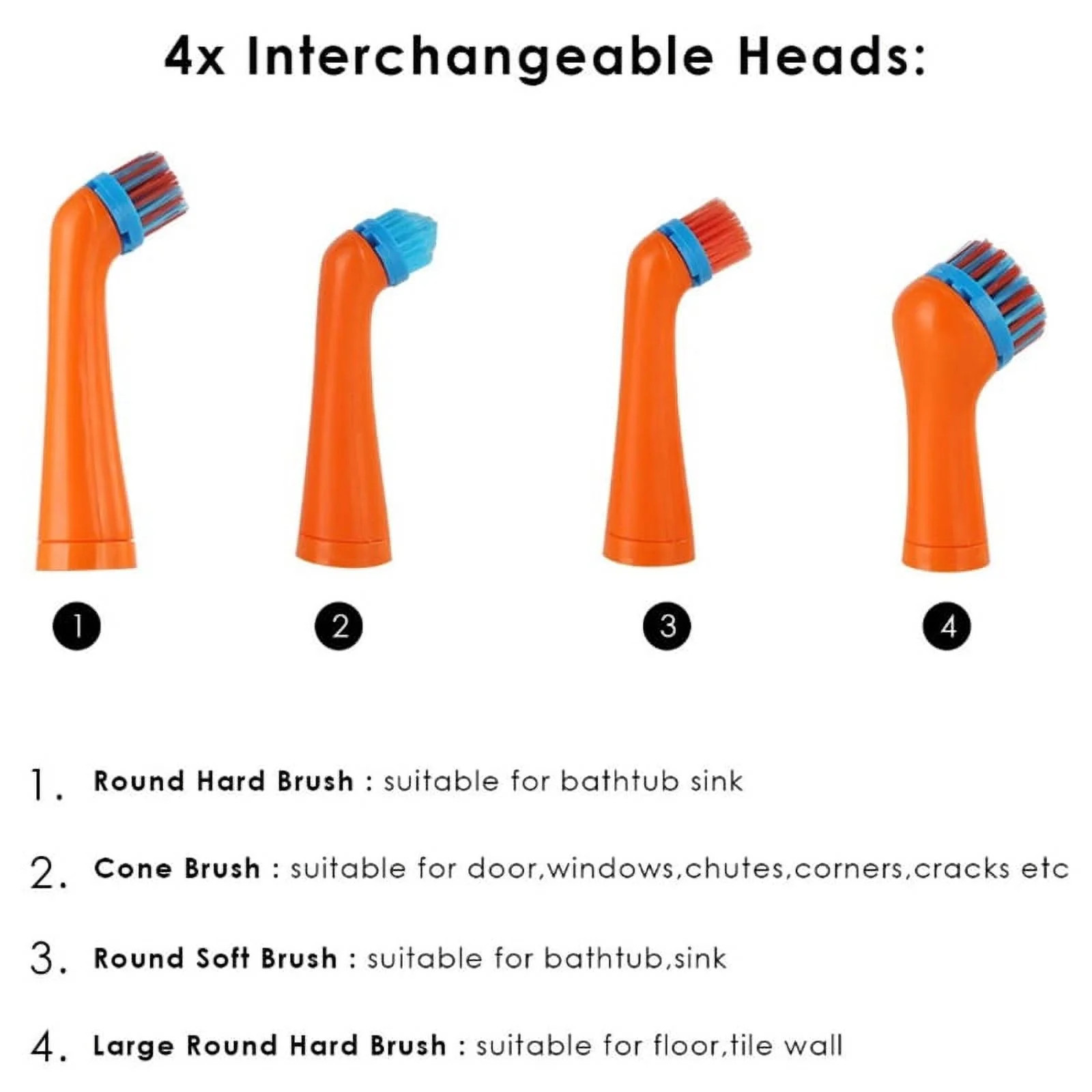 4x Interchangeable Heads:

1

2

3

4

1. Round Hard Brush : suitable for bathtub sink

2. Cone Brush : suitable for door,windows,chutes,corners,cracks etc

3. Round Soft Brush : suitable for bathtub,sink

4. Large Round Hard Brush : suitable for floor,tile wall