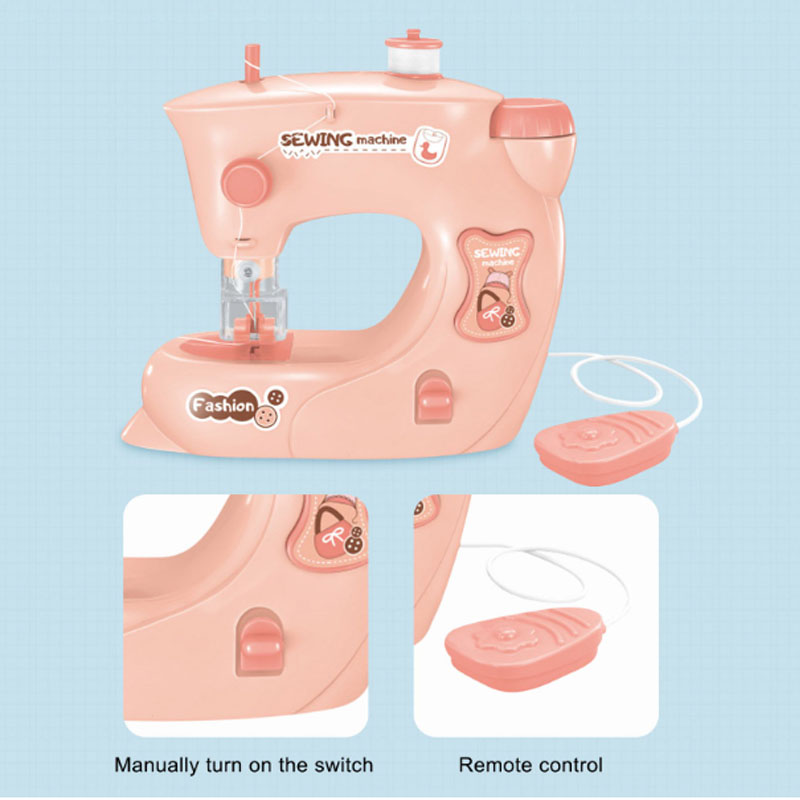 SEWING machine

SEWING machine

Fashion

Manually turn on the switch

Remote control