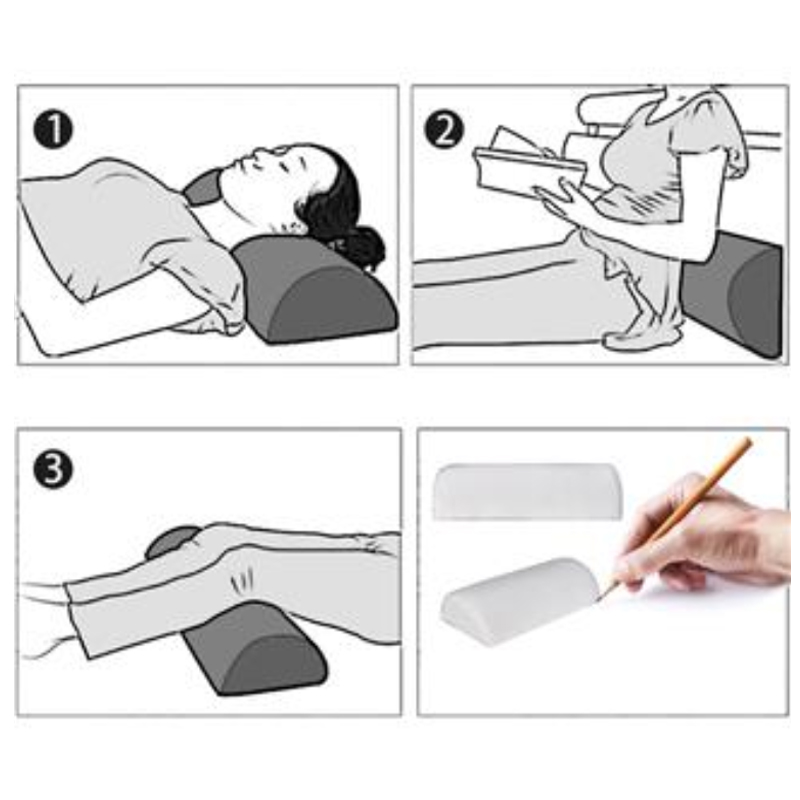 1

2

3