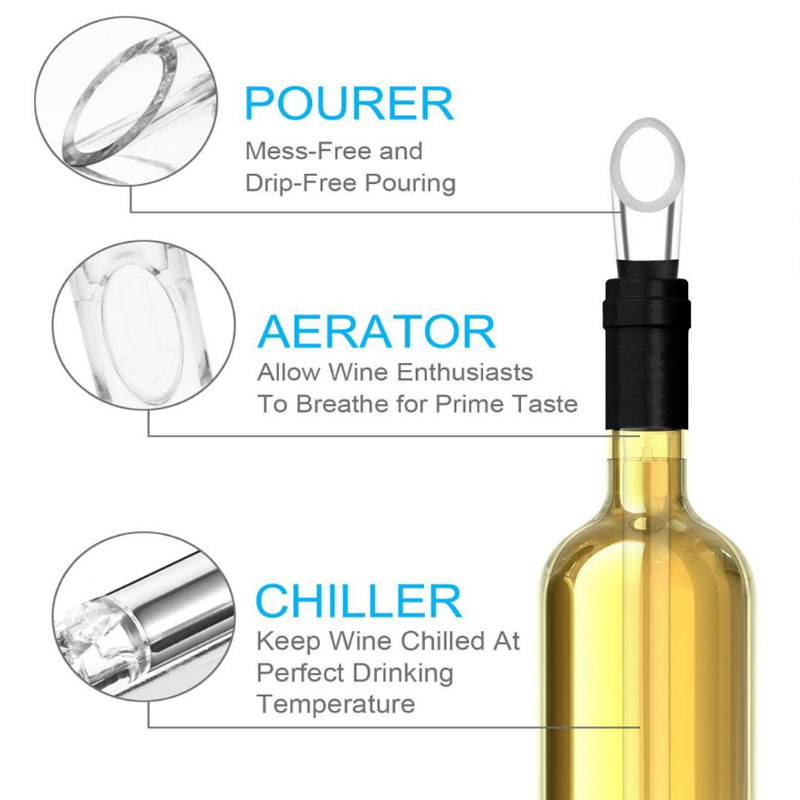 POURER
Mess-Free and Drip-Free Pouring

AERATOR
Allow Wine Enthusiasts To Breathe for Prime Taste

CHILLER
Keep Wine Chilled At Perfect Drinking Temperature