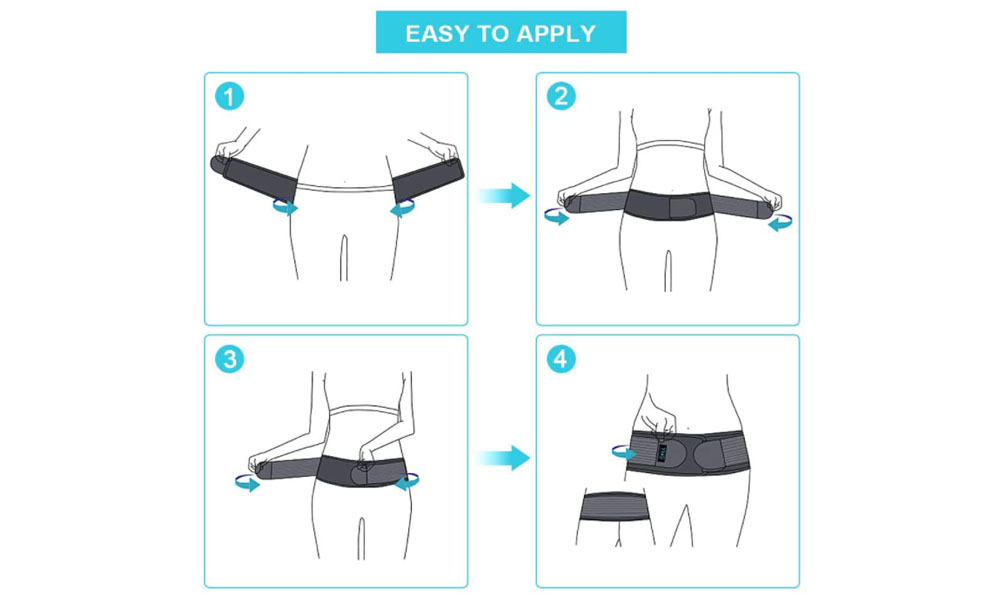 EASY TO APPLY

1

2

3

4