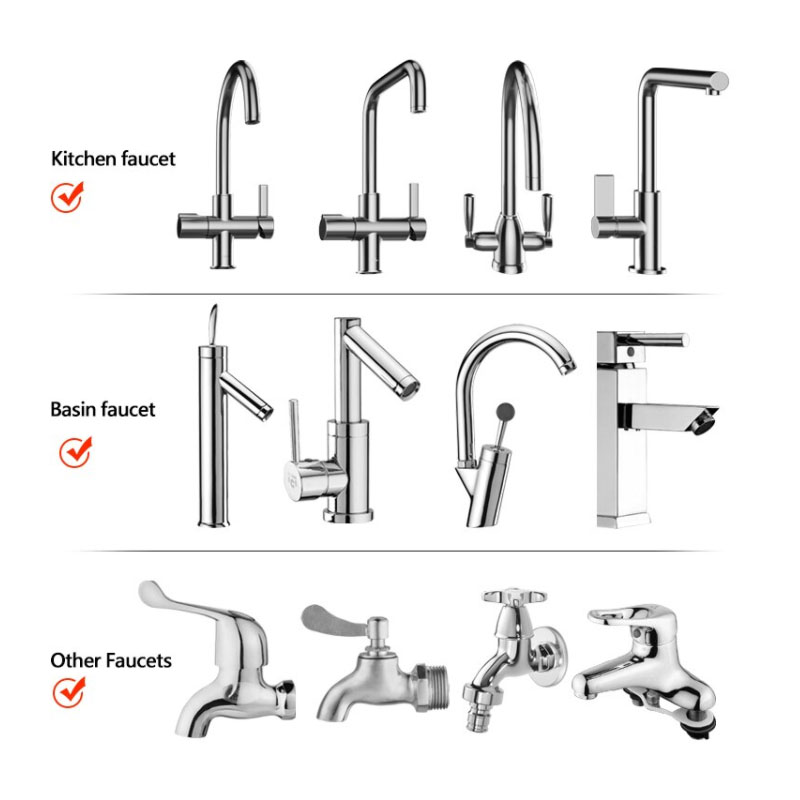 Kitchen faucet

Basin faucet

Other Faucets