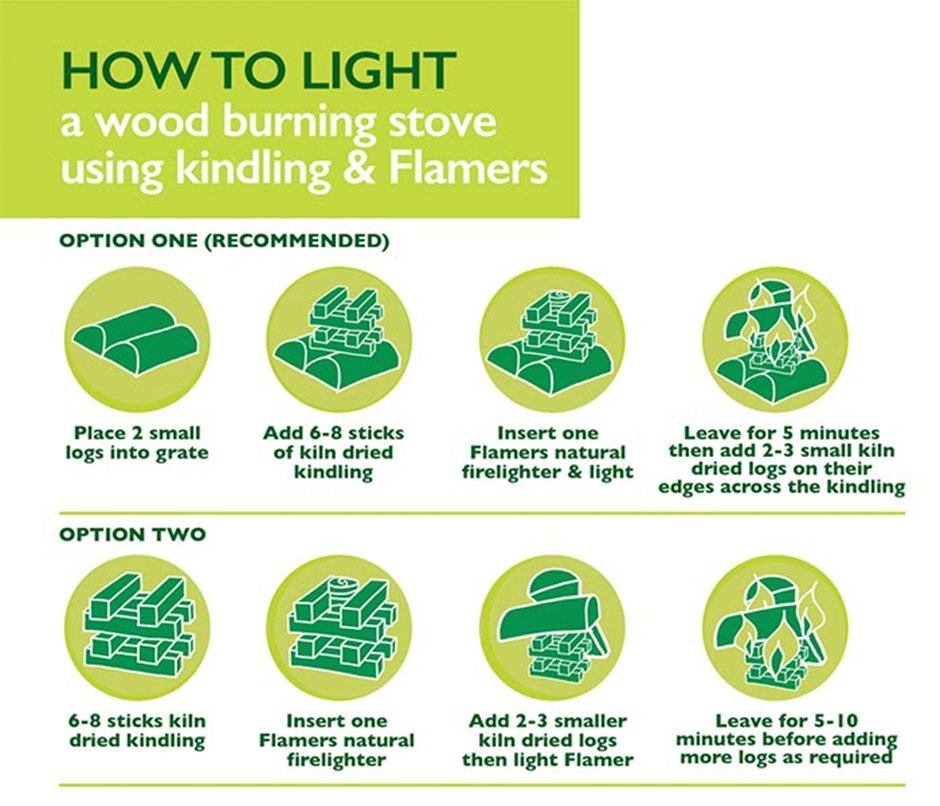 HOW TO LIGHT
a wood burning stove using kindling & Flamers

OPTION ONE (RECOMMENDED)

Place 2 small logs into grate

Add 6-8 sticks of kiln dried kindling

Insert one Flamers natural firelighter & light

Leave for 5 minutes then add 2-3 small kiln dried logs on their edges across the kindling

OPTION TWO

6-8 sticks kiln dried kindling

Insert one Flamers natural firelighter

Add 2-3 smaller kiln dried logs then light Flamer

Leave for 5-10 minutes before adding more logs as required