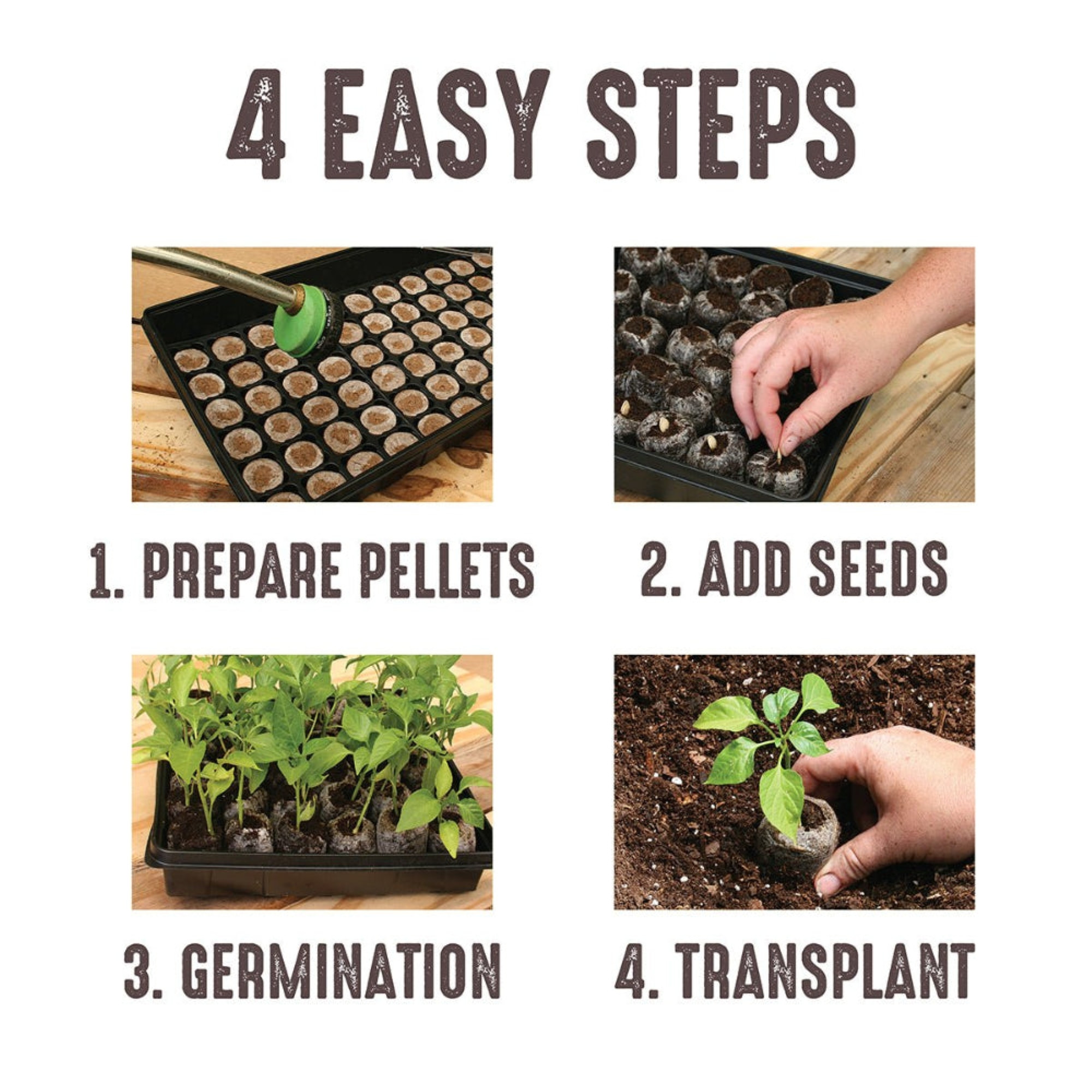 4 EASY STEPS

1. PREPARE PELLETS

2. ADD SEEDS

3. GERMINATION

4. TRANSPLANT