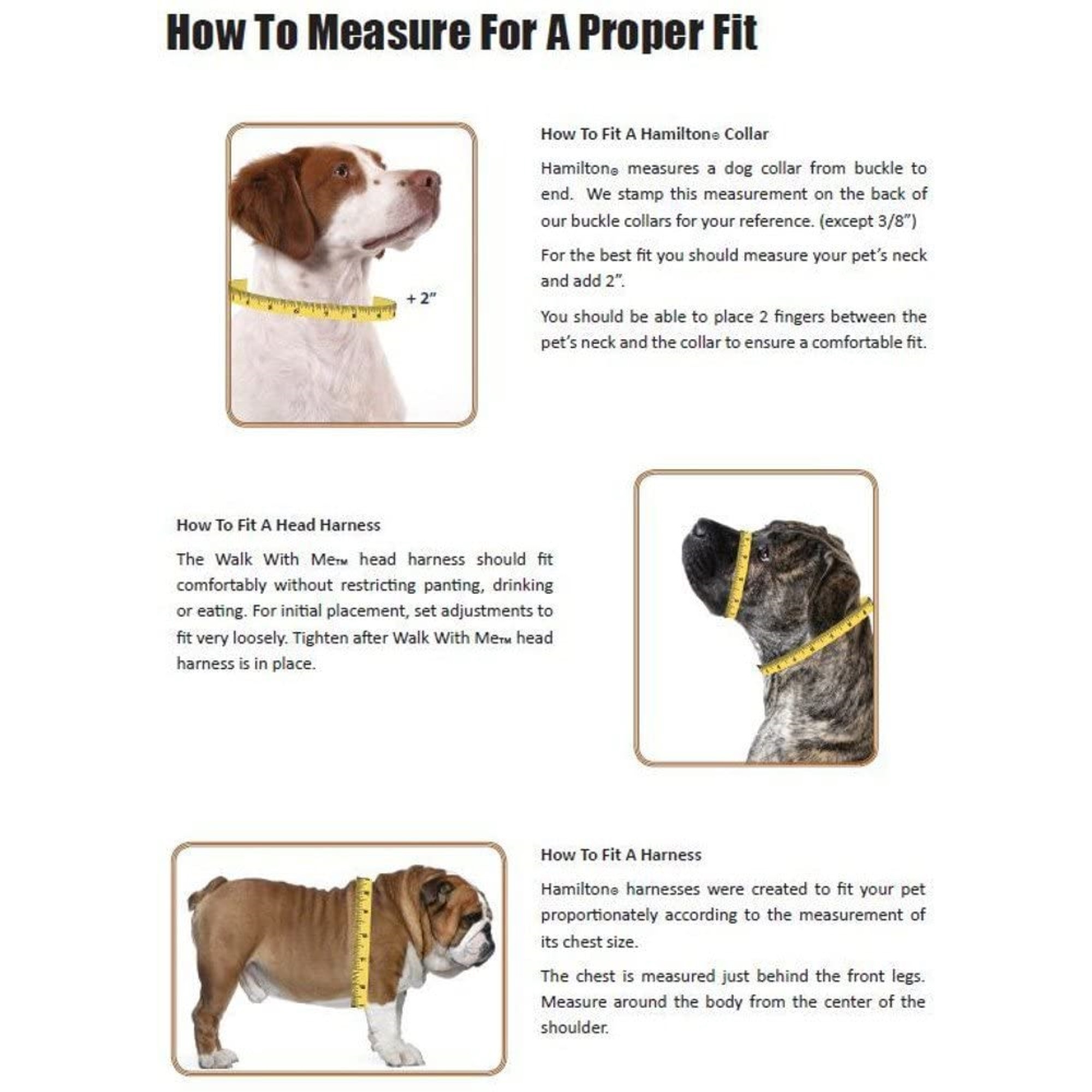 How To Measure For A Proper Fit

+ 2"

How To Fit A Hamilton® Collar

Hamilton® measures a dog collar from buckle to end. We stamp this measurement on the back of our buckle collars for your reference. (except 3/8")

For the best fit you should measure your pet's neck and add 2".

You should be able to place 2 fingers between the pet's neck and the collar to ensure a comfortable fit.

How To Fit A Head Harness

The Walk With Me™ head harness should fit comfortably without restricting panting, drinking or eating. For initial placement, set adjustments to fit very loosely. Tighten after Walk With Me™ head harness is in place.

How To Fit A Harness

Hamilton® harnesses were created to fit your pet proportionately according to the measurement of its chest size.

The chest is measured just behind the front legs. Measure around the body from the center of the shoulder.