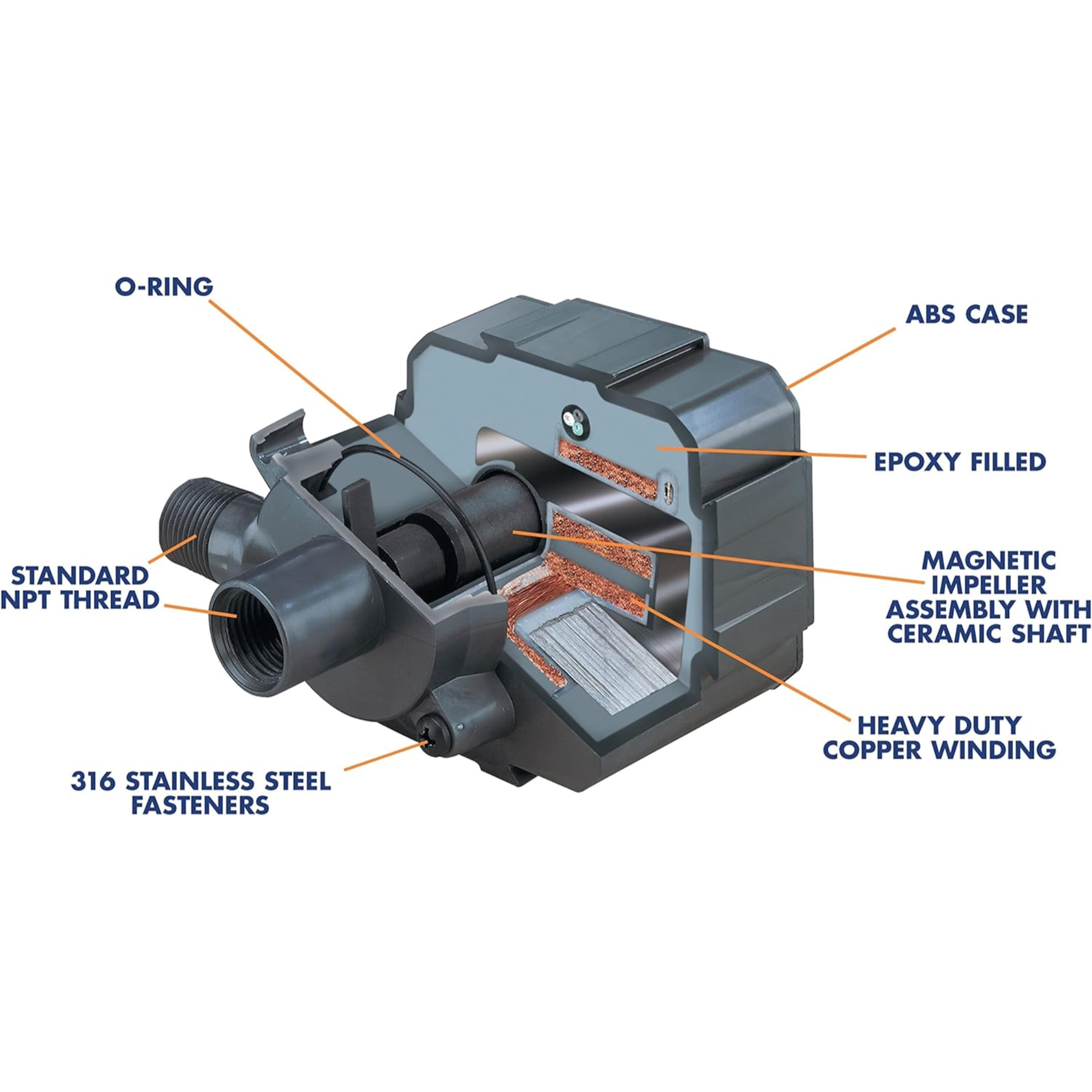 O-RING

ABS CASE

EPOXY FILLED

STANDARD NPT THREAD

MAGNETIC IMPELLER ASSEMBLY WITH CERAMIC SHAFT

HEAVY DUTY COPPER WINDING

316 STAINLESS STEEL FASTENERS