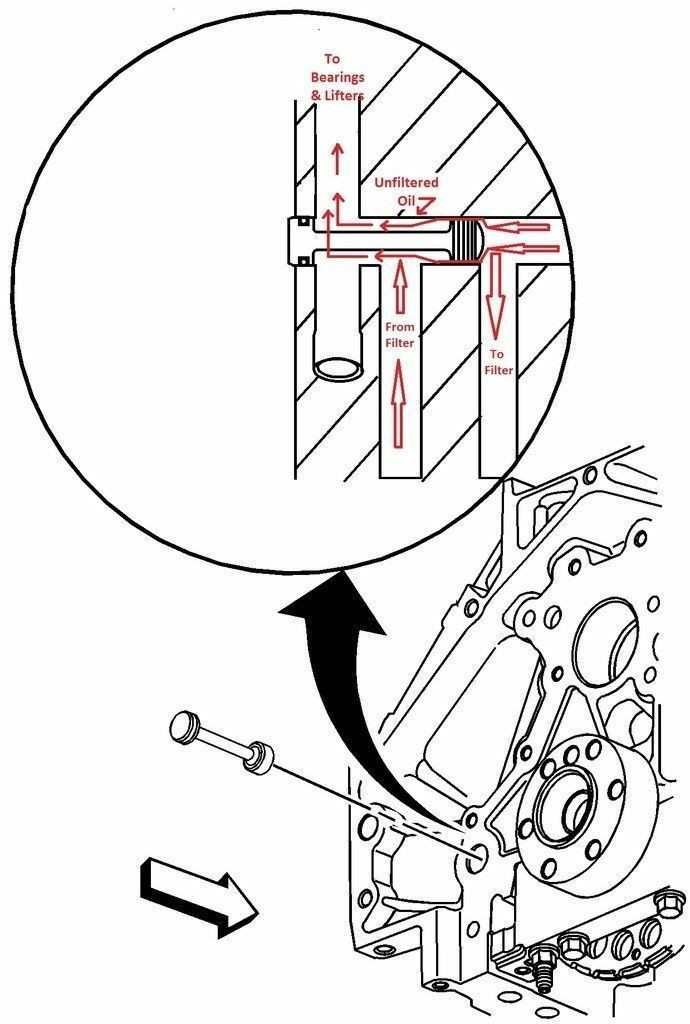 To Bearings & Lifters

Unfiltered Oil

From Filter

To Filter