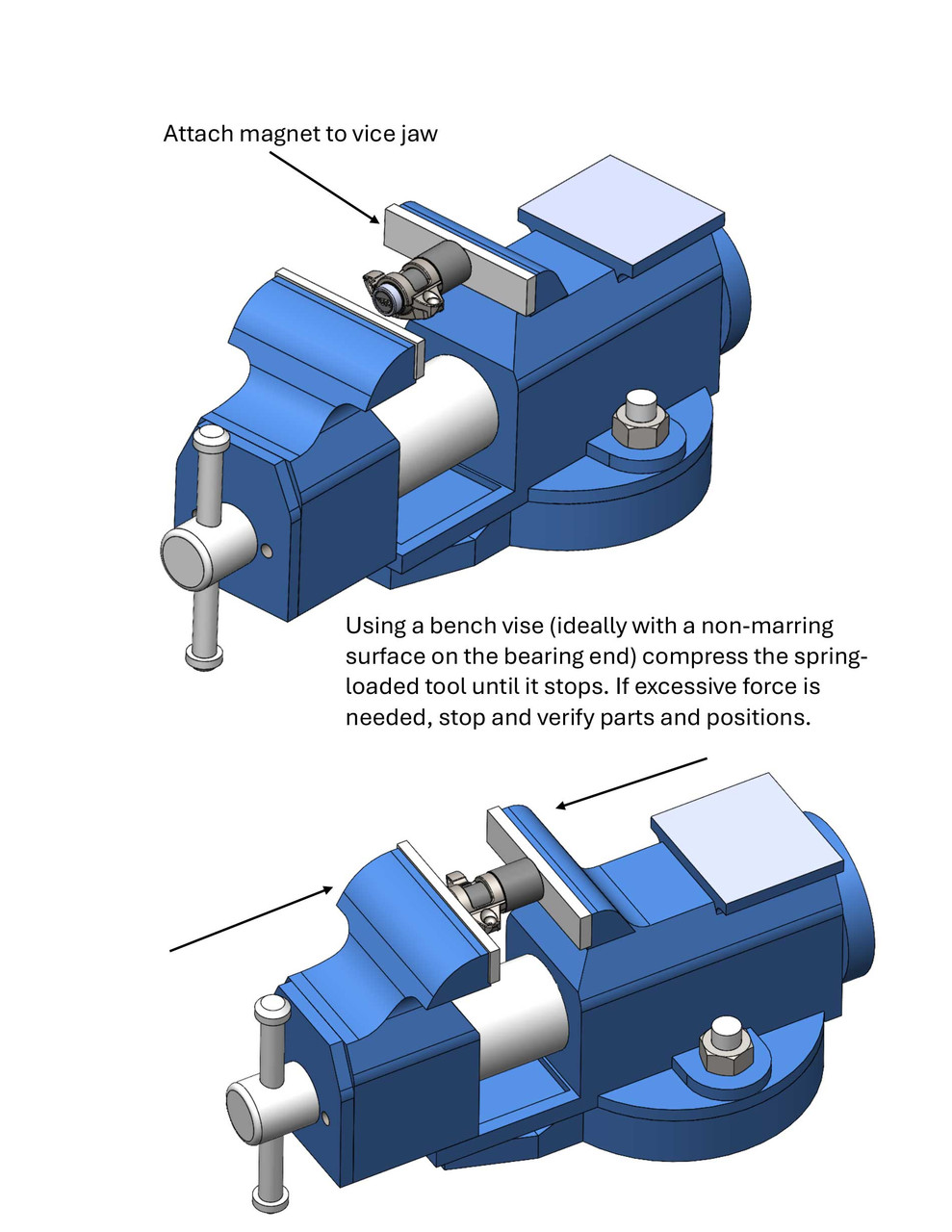 Attach magnet to vice jaw

Using a bench vise (ideally with a non-marring surface on the bearing end) compress the spring-loaded tool until it stops. If excessive force is needed, stop and verify parts and positions.