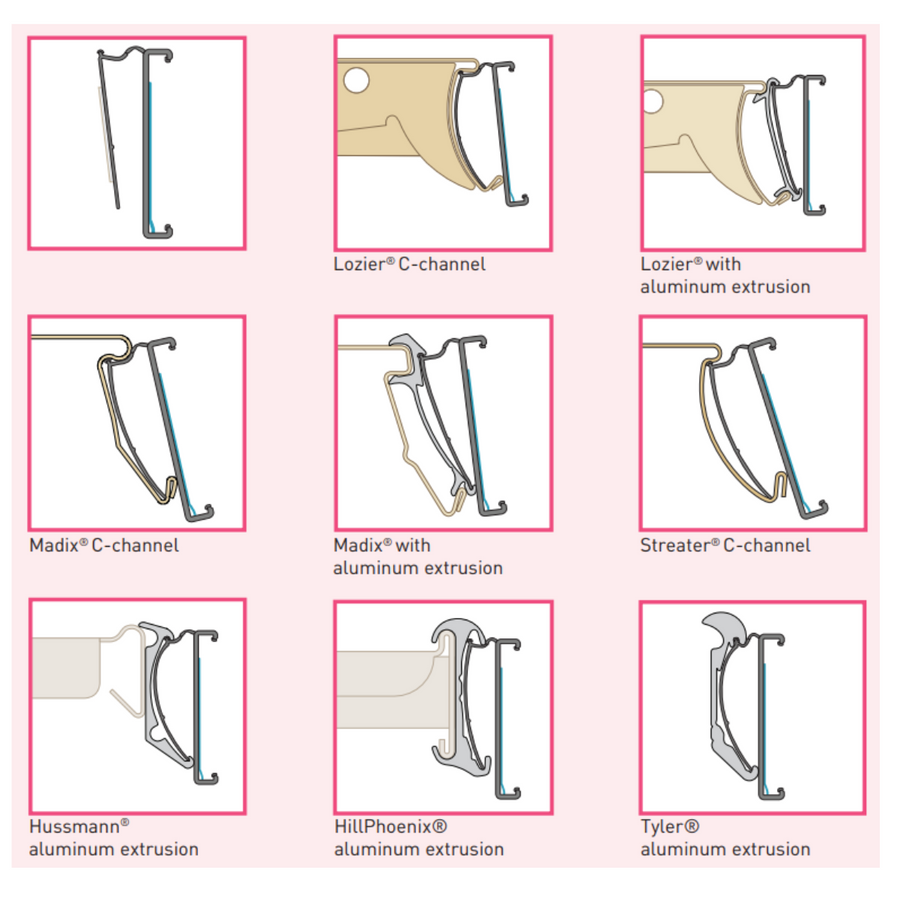 Lozier® C-channel

Lozier® with aluminum extrusion

Madix® C-channel

Madix® with aluminum extrusion

Streater® C-channel

Hussmann® aluminum extrusion

HillPhoenix® aluminum extrusion

Tyler® aluminum extrusion