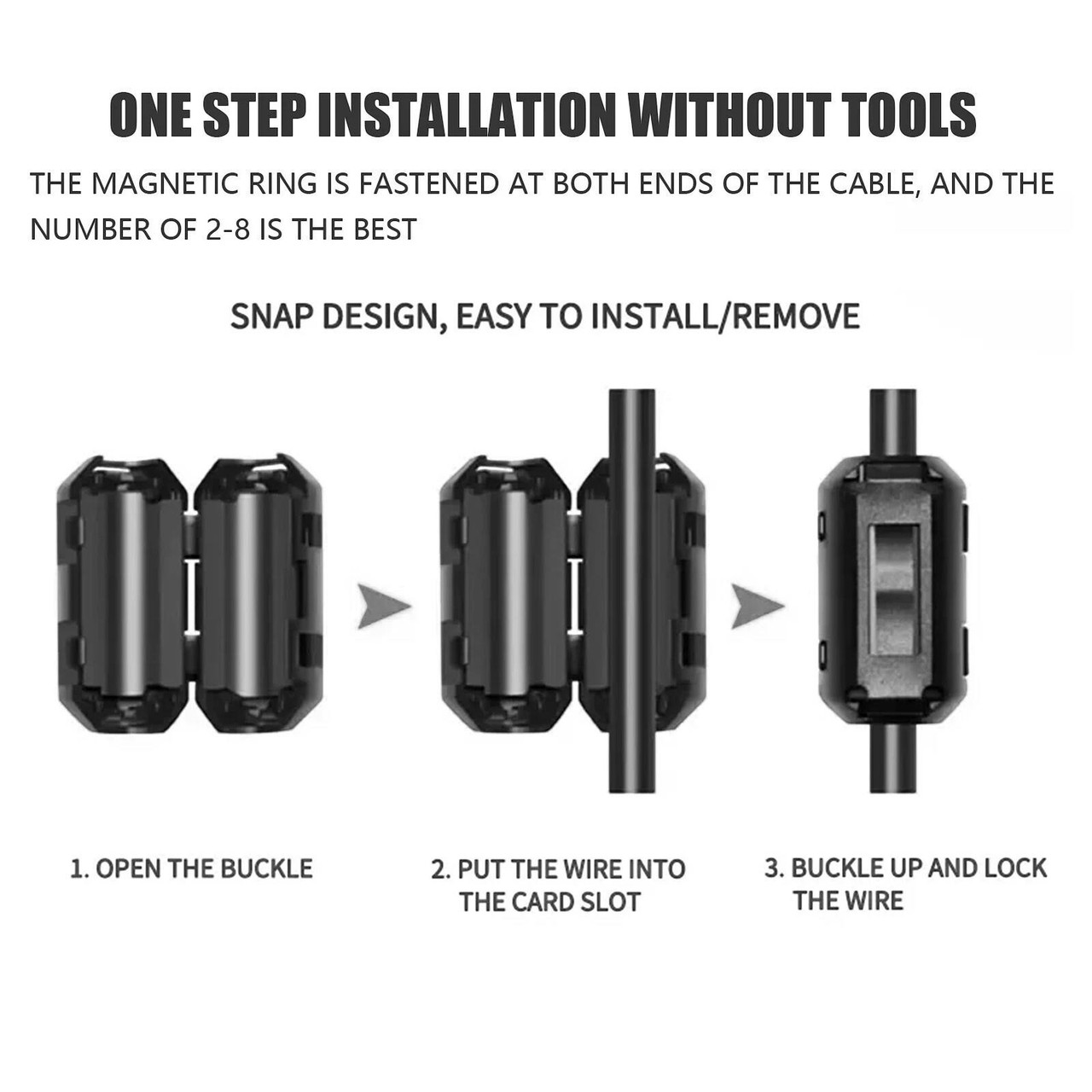 ONE STEP INSTALLATION WITHOUT TOOLS

THE MAGNETIC RING IS FASTENED AT BOTH ENDS OF THE CABLE, AND THE NUMBER OF 2-8 IS THE BEST

SNAP DESIGN, EASY TO INSTALL/REMOVE

1. OPEN THE BUCKLE

2. PUT THE WIRE INTO THE CARD SLOT

3. BUCKLE UP AND LOCK THE WIRE