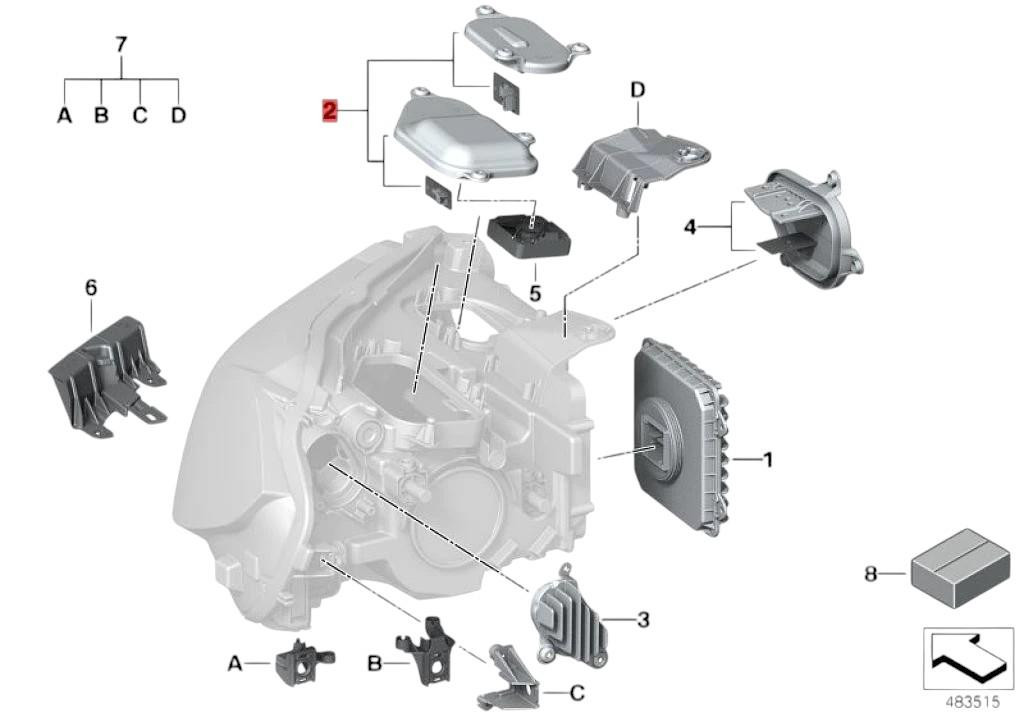 7
A B C D
2
D
4
5
6
1
8
3
A
B
C
483515