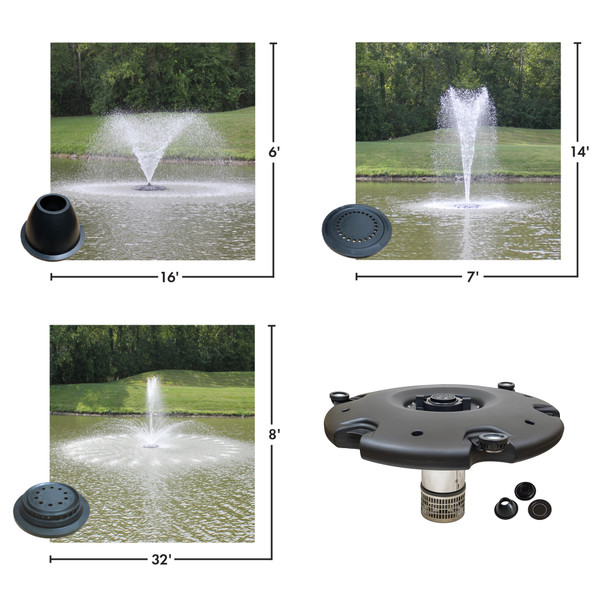 6'

16'

14'

7'

8'

32'