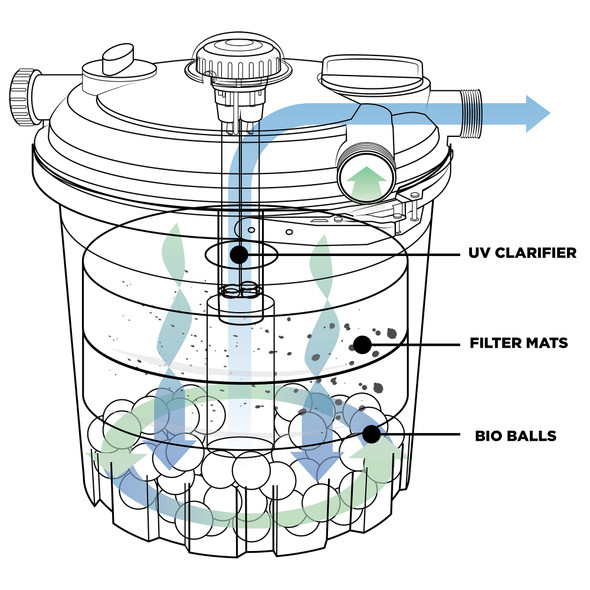 UV CLARIFIER

FILTER MATS

BIO BALLS