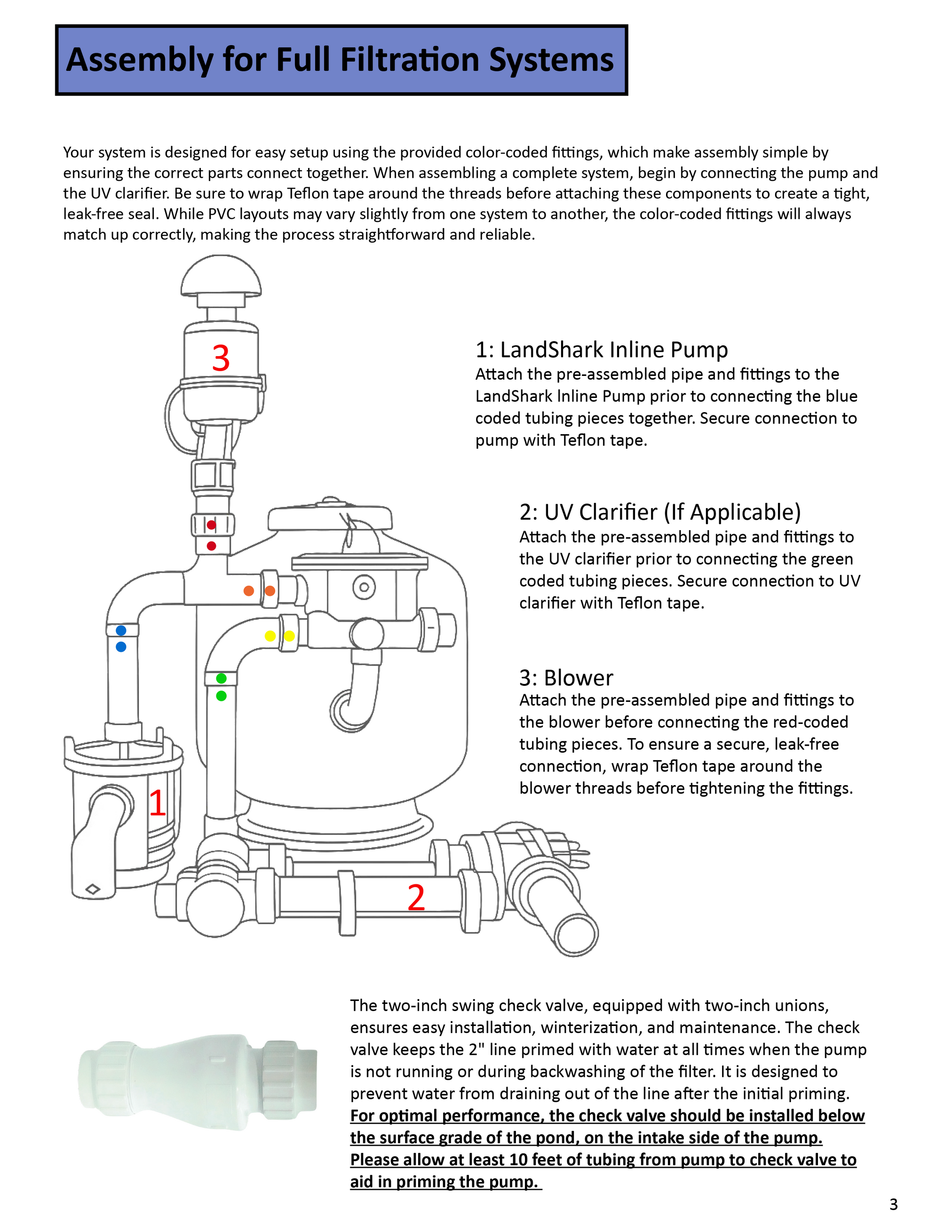 Assembly for Full Filtration Systems

Your system is designed for easy setup using the provided color-coded fittings, which make assembly simple by ensuring the correct parts connect together. When assembling a complete system, begin by connecting the pump and the UV clarifier. Be sure to wrap Teflon tape around the threads before attaching these components to create a tight, leak-free seal. While PVC layouts may vary slightly from one system to another, the color-coded fittings will always match up correctly, making the process straightforward and reliable.

3

1

2

1: LandShark Inline Pump
Attach the pre-assembled pipe and fittings to the LandShark Inline Pump prior to connecting the blue coded tubing pieces together. Secure connection to pump with Teflon tape.

2: UV Clarifier (If Applicable)
Attach the pre-assembled pipe and fittings to the UV clarifier prior to connecting the green coded tubing pieces. Secure connection to UV clarifier with Teflon tape.

3: Blower
Attach the pre-assembled pipe and fittings to the blower before connecting the red-coded tubing pieces. To ensure a secure, leak-free connection, wrap Teflon tape around the blower threads before tightening the fittings.

The two-inch swing check valve, equipped with two-inch unions, ensures easy installation, winterization, and maintenance. The check valve keeps the 2" line primed with water at all times when the pump is not running or during backwashing of the filter. It is designed to prevent water from draining out of the line after the initial priming. For optimal performance, the check valve should be installed below the surface grade of the pond, on the intake side of the pump. Please allow at least 10 feet of tubing from pump to check valve to aid in priming the pump.

3