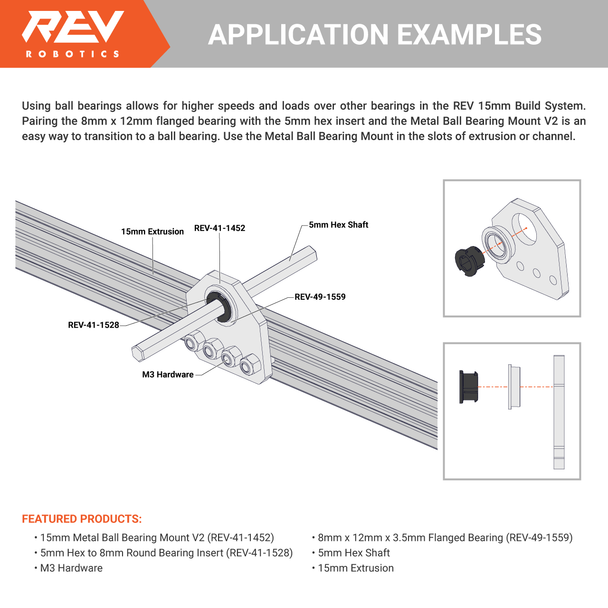 REV
ROBOTICS

APPLICATION EXAMPLES

Using ball bearings allows for higher speeds and loads over other bearings in the REV 15mm Build System. Pairing the 8mm x 12mm flanged bearing with the 5mm hex insert and the Metal Ball Bearing Mount V2 is an easy way to transition to a ball bearing. Use the Metal Ball Bearing Mount in the slots of extrusion or channel.

15mm Extrusion
REV-41-1452
5mm Hex Shaft
REV-49-1559
REV-41-1528
M3 Hardware

FEATURED PRODUCTS:

• 15mm Metal Ball Bearing Mount V2 (REV-41-1452)
• 5mm Hex to 8mm Round Bearing Insert (REV-41-1528)
• M3 Hardware

• 8mm x 12mm x 3.5mm Flanged Bearing (REV-49-1559)
• 5mm Hex Shaft
• 15mm Extrusion