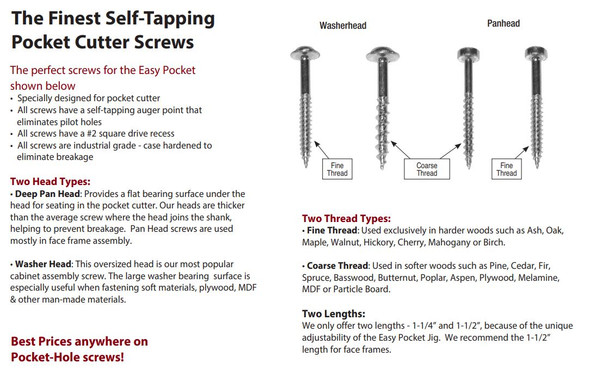 The Finest Self-Tapping Pocket Cutter Screws

The perfect screws for the Easy Pocket shown below

• Specially designed for pocket cutter
• All screws have a self-tapping auger point that eliminates pilot holes
• All screws have a #2 square drive recess
• All screws are industrial grade - case hardened to eliminate breakage

Two Head Types:
• Deep Pan Head: Provides a flat bearing surface under the head for seating in the pocket cutter. Our heads are thicker than the average screw where the head joins the shank, helping to prevent breakage. Pan Head screws are used mostly in face frame assembly.

• Washer Head: This oversized head is our most popular cabinet assembly screw. The large washer bearing surface is especially useful when fastening soft materials, plywood, MDF & other man-made materials.

Best Prices anywhere on Pocket-Hole screws!

Washerhead

Panhead

Fine Thread

Coarse Thread

Fine Thread

Two Thread Types:
• Fine Thread: Used exclusively in harder woods such as Ash, Oak, Maple, Walnut, Hickory, Cherry, Mahogany or Birch.

• Coarse Thread: Used in softer woods such as Pine, Cedar, Fir, Spruce, Basswood, Butternut, Poplar, Aspen, Plywood, Melamine, MDF or Particle Board.

Two Lengths:
We only offer two lengths - 1-1/4" and 1-1/2", because of the unique adjustability of the Easy Pocket Jig. We recommend the 1-1/2" length for face frames.