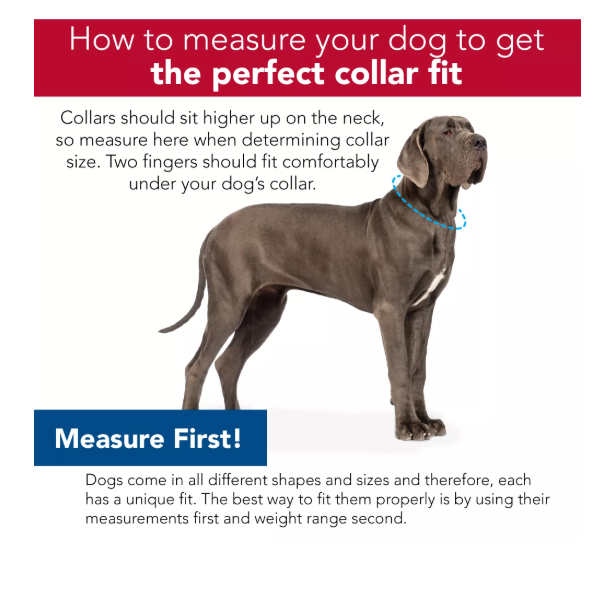 How to measure your dog to get
the perfect collar fit

Collars should sit higher up on the neck, so measure here when determining collar size. Two fingers should fit comfortably under your dog's collar.

Measure First!

Dogs come in all different shapes and sizes and therefore, each has a unique fit. The best way to fit them properly is by using their measurements first and weight range second.