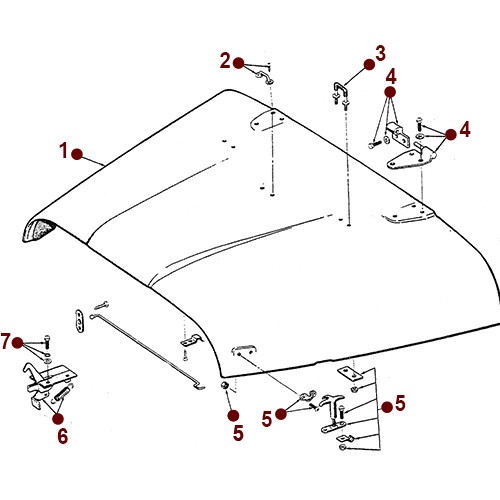 2
3
4
4
1
7
6
5
5
5