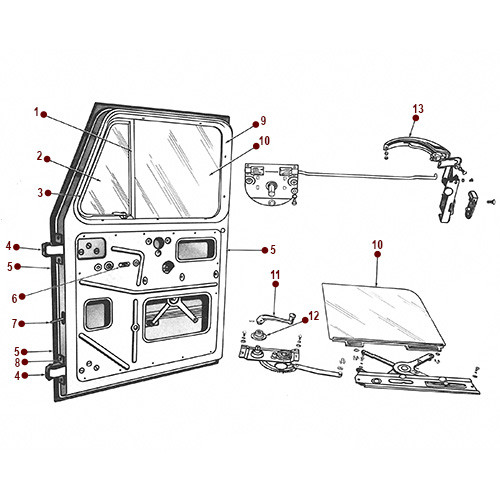 1
2
3
4
5
6
7
5
8
4
9
10
5
13
10
11
12