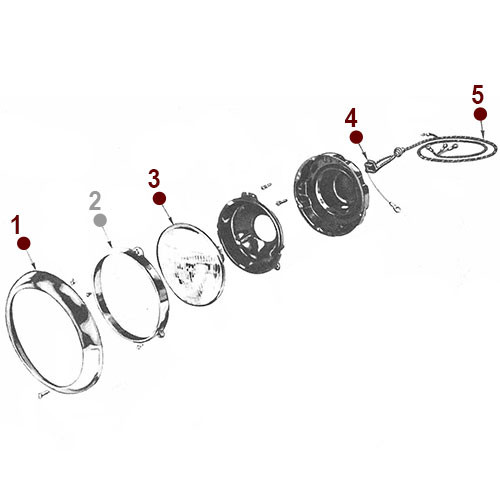 1
2
3
4
5