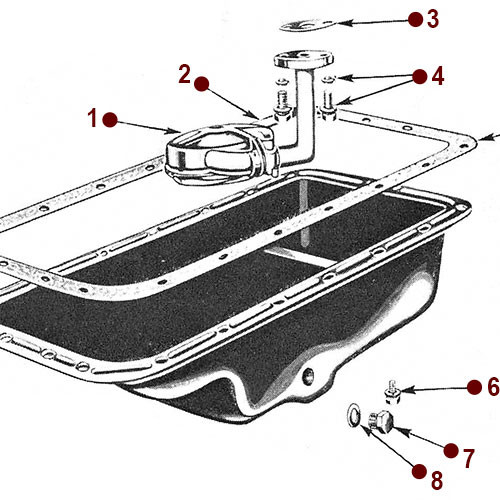 3
2
4
1
6
7
8