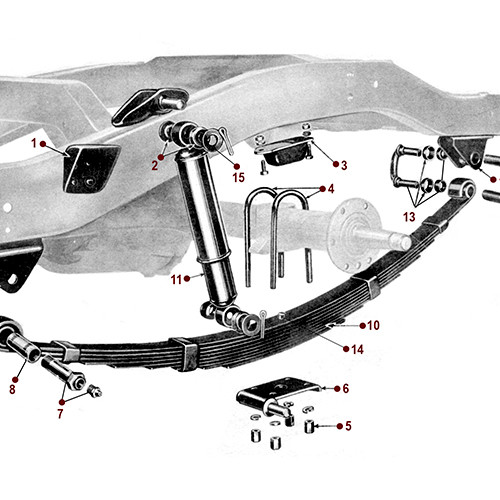 1
2
15
3
4
13
11
10
14
8
7
6
5