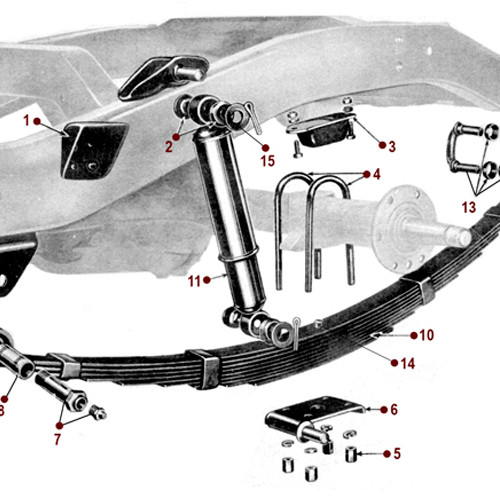 1
2
15
3
4
13
11
10
14
8
7
6
5