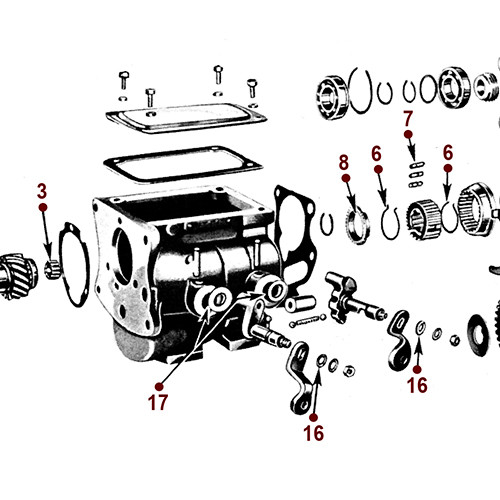 7
8
6
6
3
17
16
16