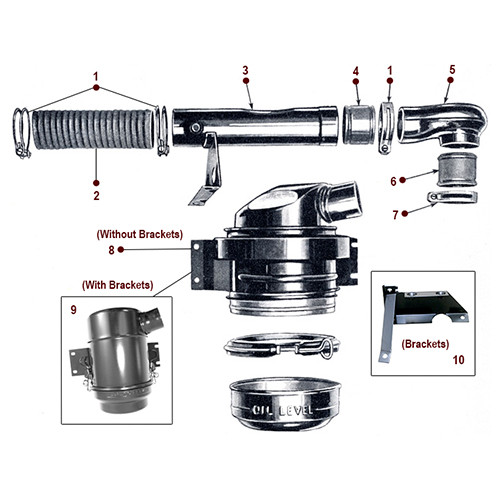 1
3
4
1
5
2
6
7
(Without Brackets)
8
(With Brackets)
9
(Brackets)
10
OIL LEVEL