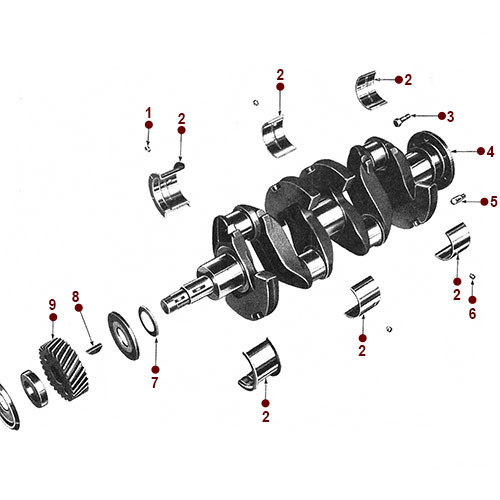 2
2
1
2
3
4
5
2
6
9
8
2
7
2