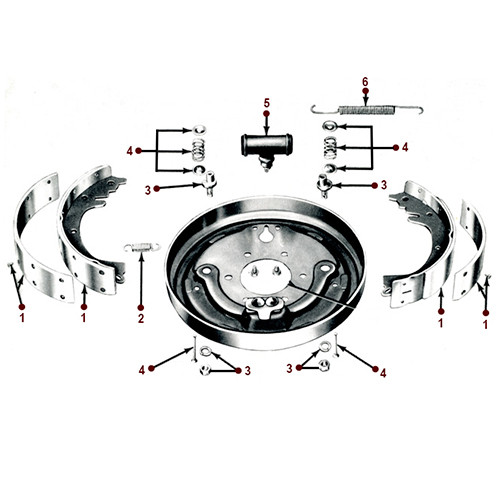 6
5
4
4
3
3
1
1
2
1
1
4
3
3
4