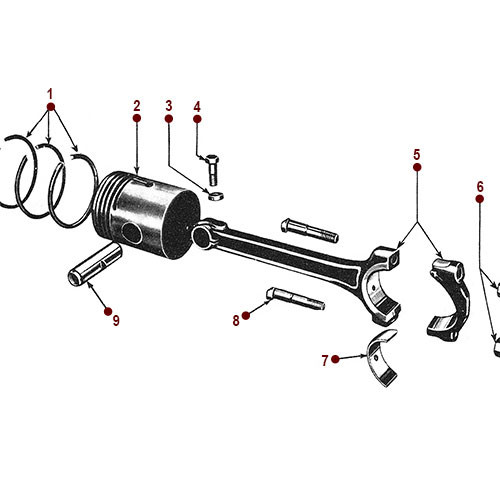 1
2
3
4
5
6
9
8
7