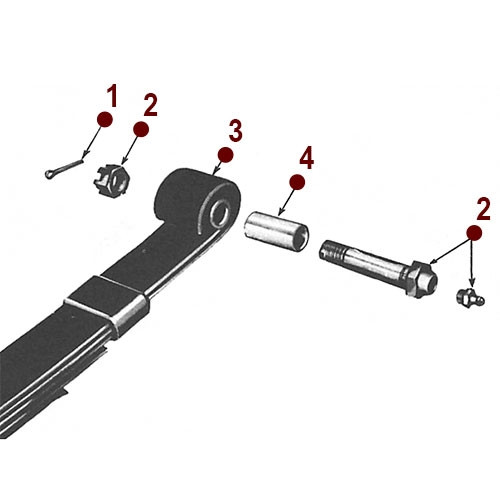 1
2
3
4
2