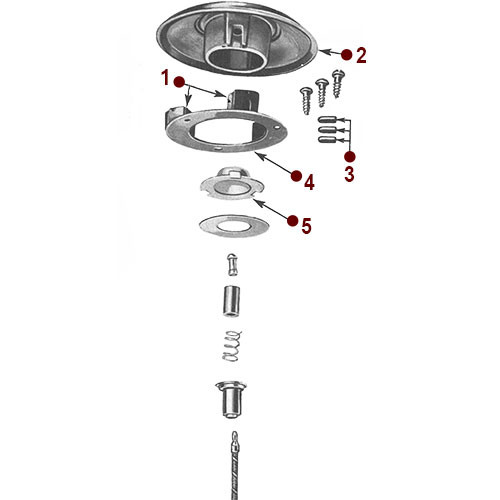 2
1
3
4
5