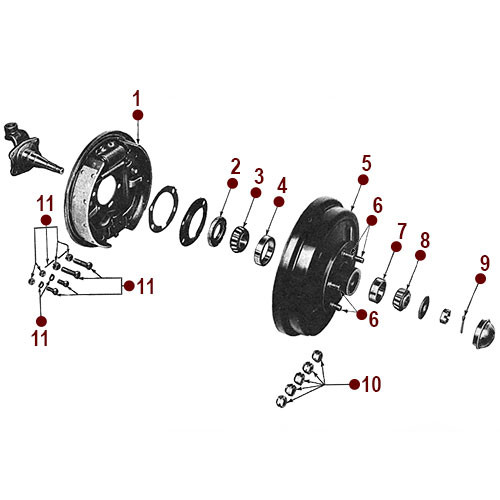 1
2
3
4
5
6
7
8
9
11
11
11
6
10