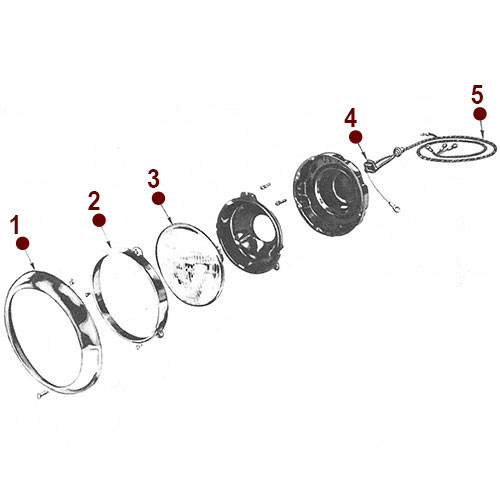 1
2
3
4
5