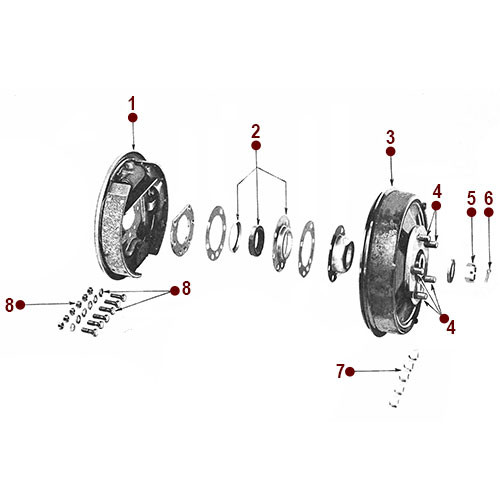 1
2
3
4
5
6
8
8
4
7