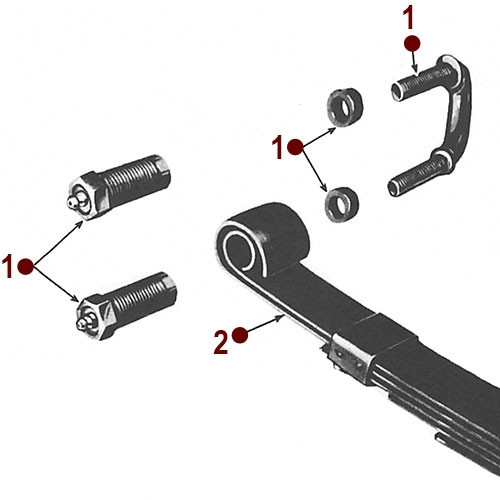 1
1
1
2